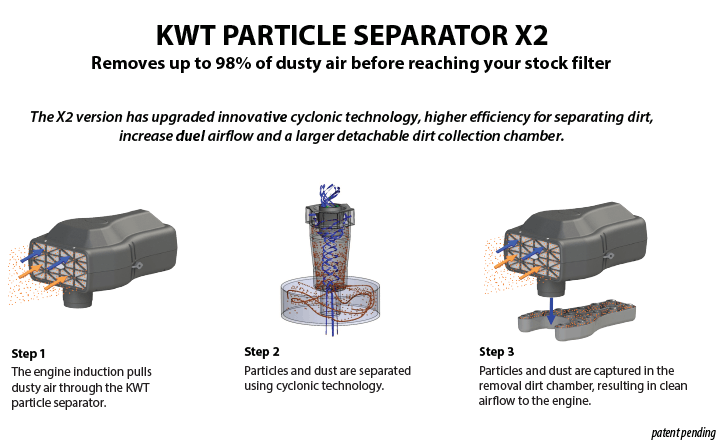 KWT PARTICLE SEPARATOR X2

Removes up to 98% of dusty air before reaching your stock filter

The X2 version has upgraded innovative cyclonic technology, higher efficiency for separating dirt, increase duel airflow and a larger detachable dirt collection chamber.

Step 1
The engine induction pulls dusty air through the KWT particle separator.

Step 2
Particles and dust are separated using cyclonic technology.

Step 3
Particles and dust are captured in the removal dirt chamber, resulting in clean airflow to the engine.

patent pending