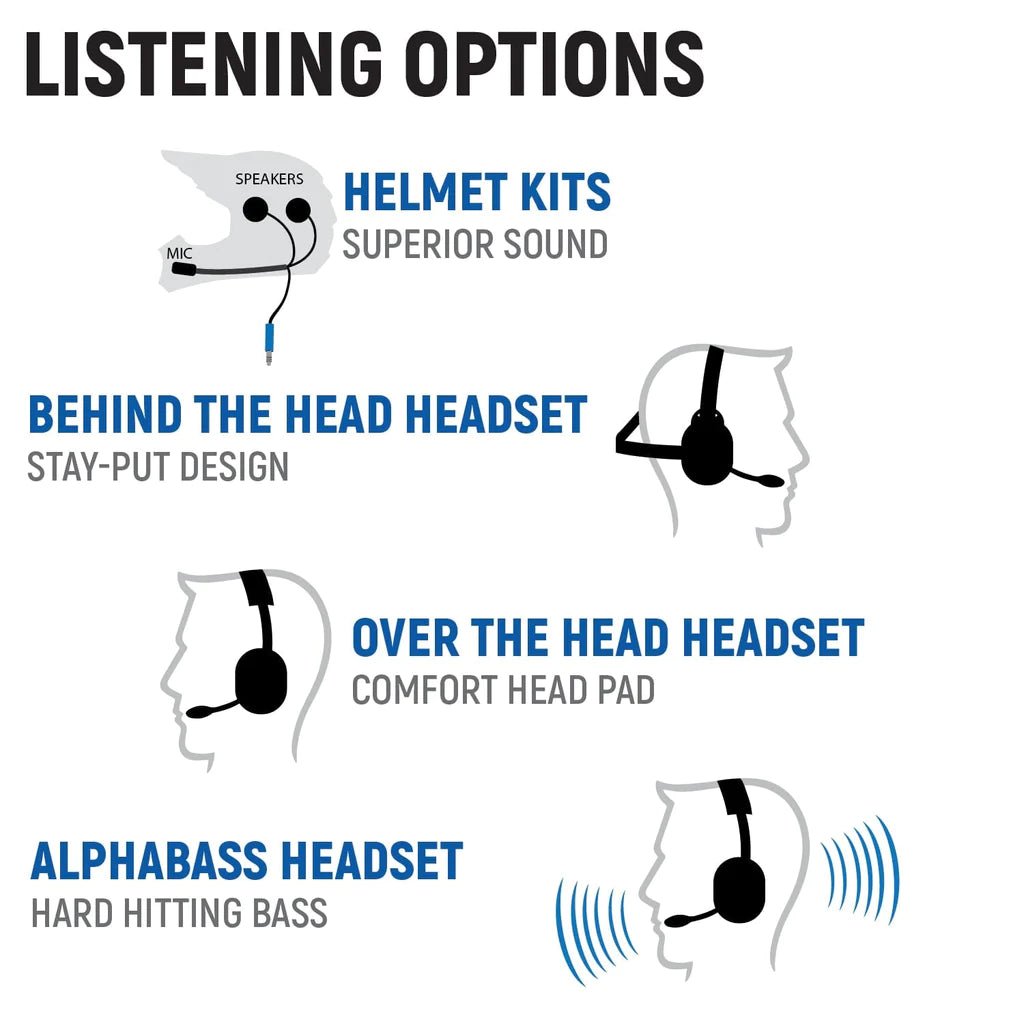 LISTENING OPTIONS

SPEAKERS

MIC

HELMET KITS
SUPERIOR SOUND

BEHIND THE HEAD HEADSET
STAY-PUT DESIGN

OVER THE HEAD HEADSET
COMFORT HEAD PAD

ALPHABASS HEADSET
HARD HITTING BASS