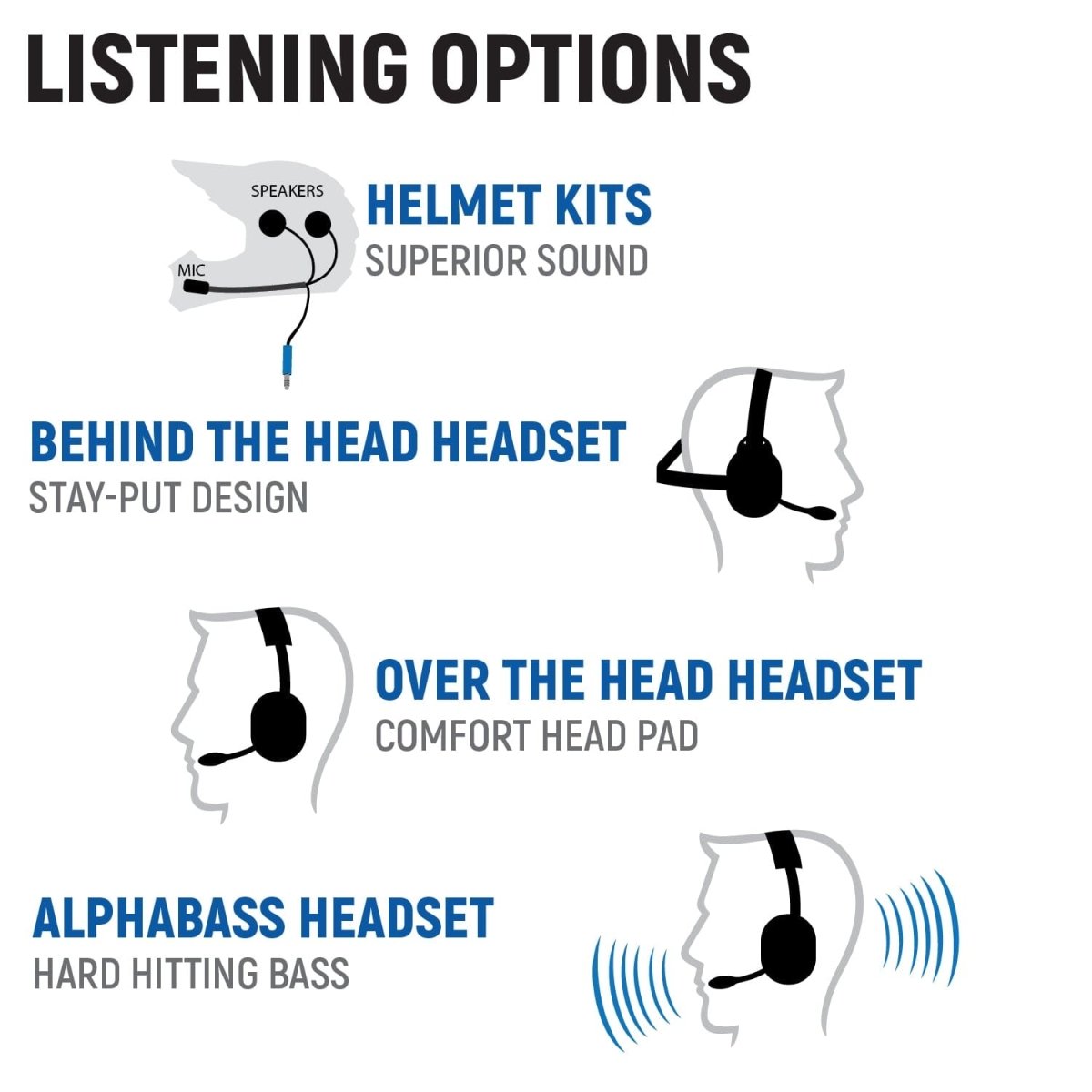 LISTENING OPTIONS

SPEAKERS
MIC
HELMET KITS
SUPERIOR SOUND

BEHIND THE HEAD HEADSET
STAY-PUT DESIGN

OVER THE HEAD HEADSET
COMFORT HEAD PAD

ALPHABASS HEADSET
HARD HITTING BASS